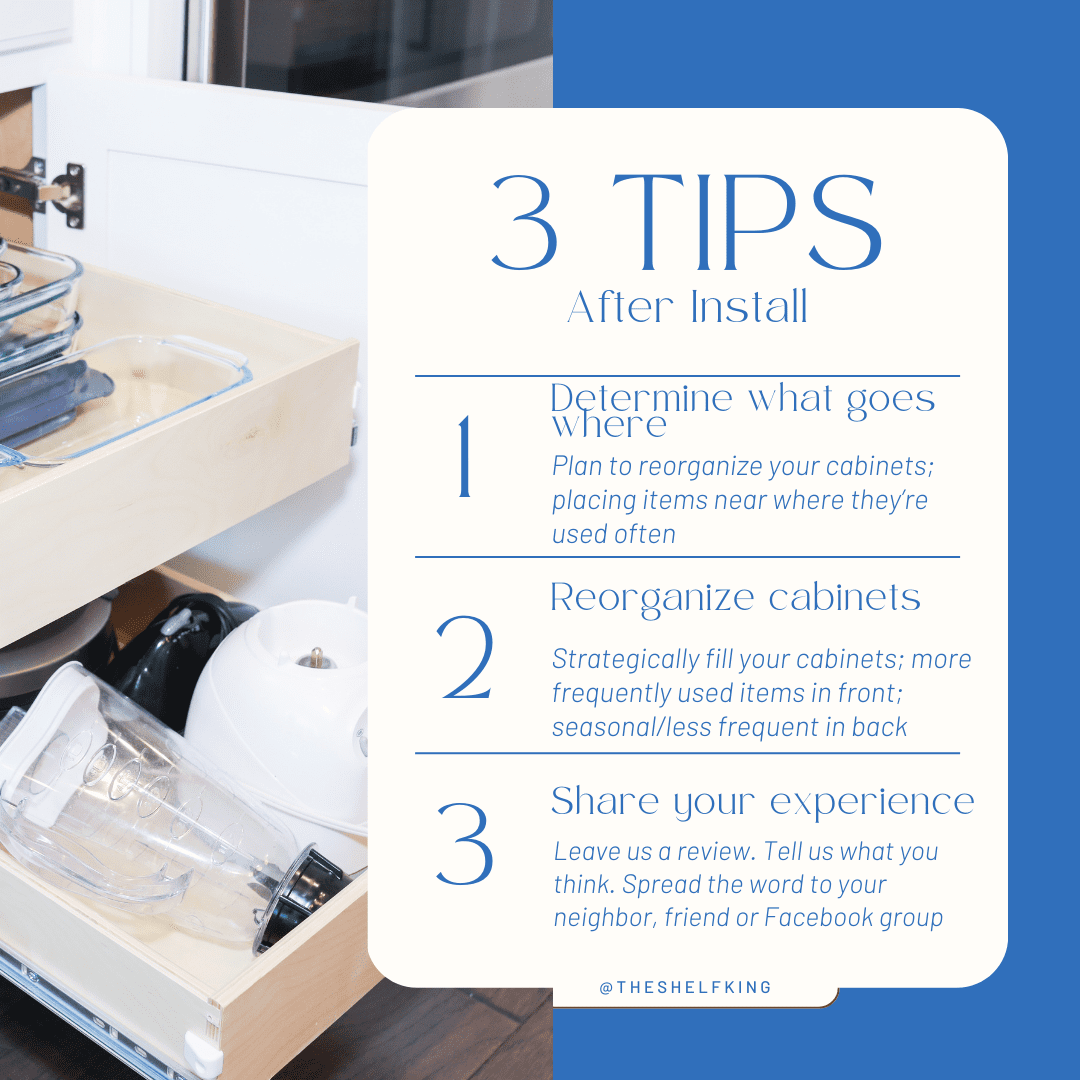 3 TIPS
After Install

1
Determine what goes where
Plan to reorganize your cabinets; placing items near where they're used often

2
Reorganize cabinets
Strategically fill your cabinets; more frequently used items in front; seasonal/less frequent in back

3
Share your experience
Leave us a review. Tell us what you think. Spread the word to your neighbor, friend or Facebook group

@THESHELFKING